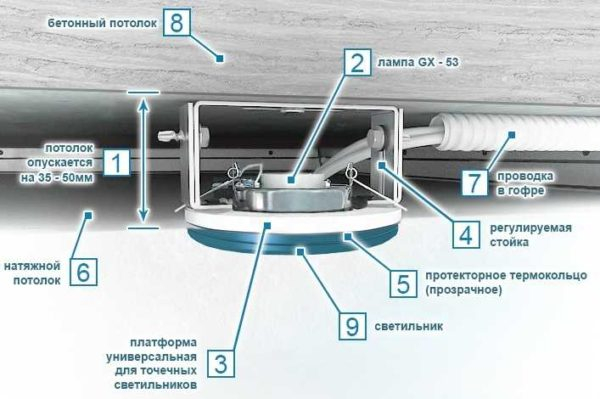 бетонный потолок 8

2 лампа GX - 53

потолок опускается на 35 - 50мм 1

7 проводка в гофре

4 регулируемая стойка

натяжной потолок 6

5 протекторное термокольцо (прозрачное)

9 светильник

платформа универсальная для точечных светильников 3