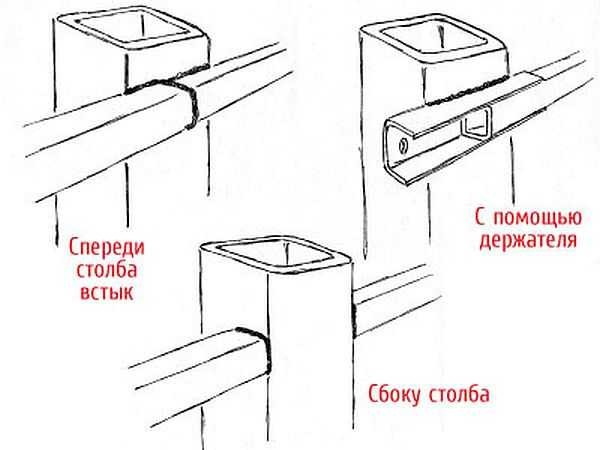 Спереди столба встык

С помощью держателя

Сбоку столба