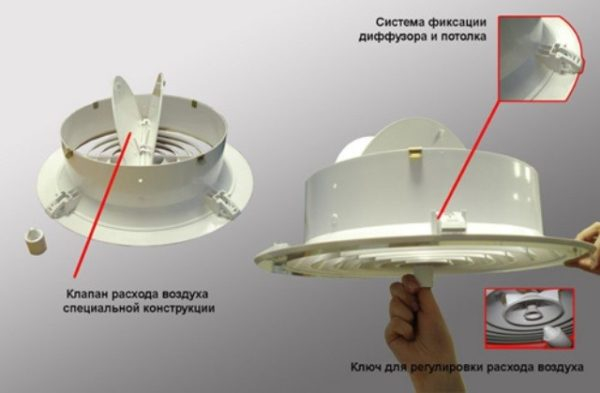 Система фиксации диффузора и потолка

Клапан расхода воздуха специальной конструкции

Ключ для регулировки расхода воздуха