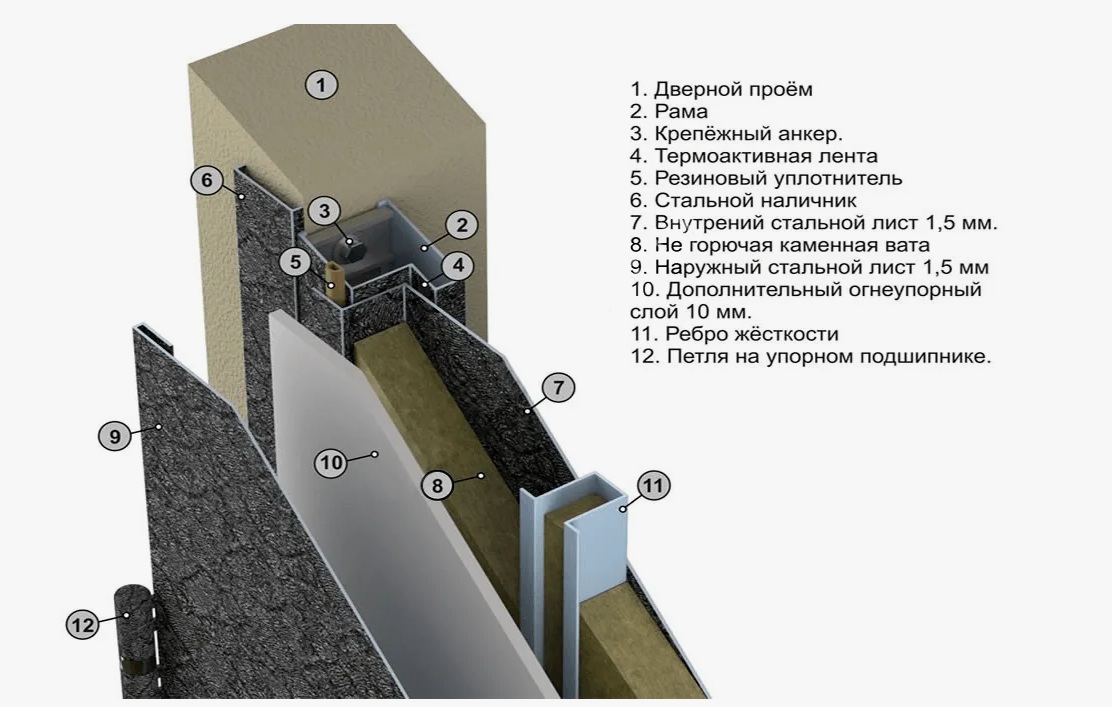 1
6
3
2
5
4
7
9
10
8
11
12

1. Дверной проём
2. Рама
3. Крепёжный анкер.
4. Термоактивная лента
5. Резиновый уплотнитель
6. Стальной наличник
7. Внутрений стальной лист 1,5 мм.
8. Не горючая каменная вата
9. Наружный стальной лист 1,5 мм
10. Дополнительный огнеупорный слой 10 мм.
11. Ребро жёсткости
12. Петля на упорном подшипнике.